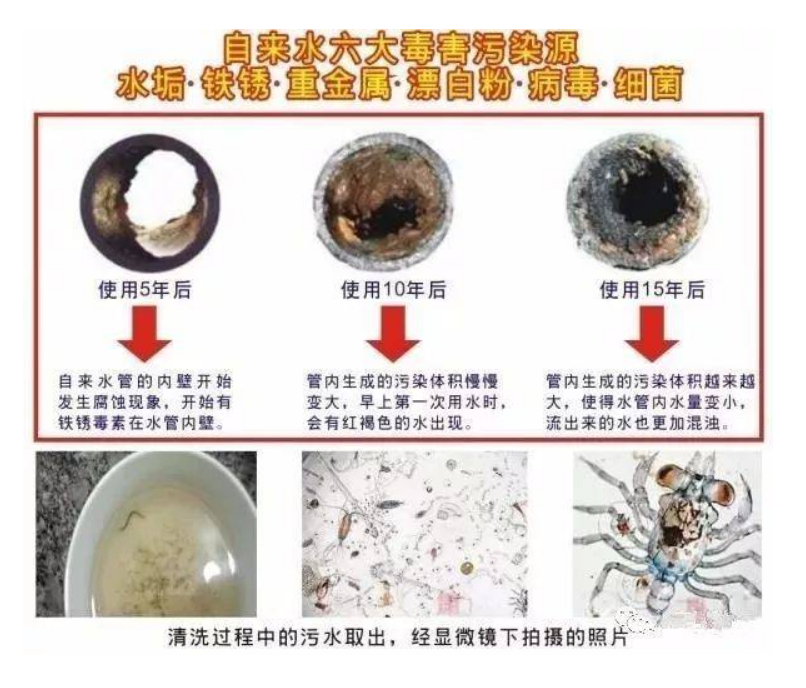 自来水六大毒害污染源
水垢·铁锈·重金属·漂白粉·病毒·细菌

使用5年后

自来水管的内壁开始发生腐蚀现象，开始有铁锈毒素在水管内壁。

使用10年后

管内生成的污染体积慢慢变大，早上第一次用水时，会有红褐色的水出现。

使用15年后

管内生成的污染体积越来越大，使得水管内水量变小，流出来的水也更加混浊。

清洗过程中的污水取出，经显微镜下拍摄的照片